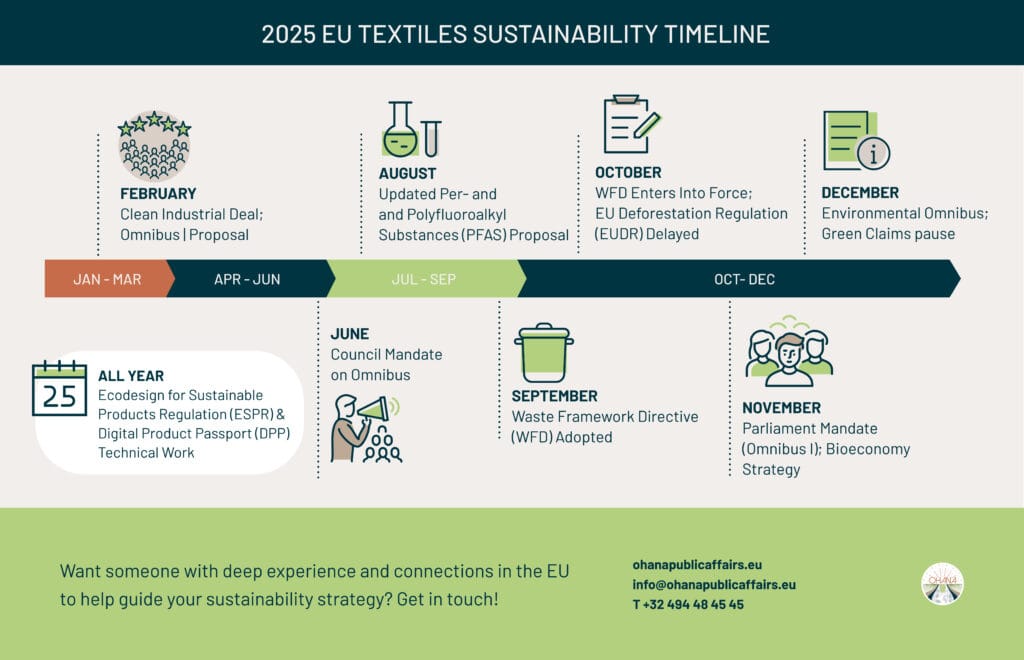 2025 EU TEXTILES SUSTAINABILITY TIMELINE

FEBRUARY
Clean Industrial Deal; Omnibus | Proposal

AUGUST
Updated Per- and and Polyfluoroalkyl Substances (PFAS) Proposal

OCTOBER
WFD Enters Into Force; EU Deforestation Regulation (EUDR) Delayed

DECEMBER
Environmental Omnibus; Green Claims pause

JAN - MAR
APR - JUN
JUL - SEP
OCT- DEC

25
ALL YEAR
Ecodesign for Sustainable Products Regulation (ESPR) & Digital Product Passport (DPP) Technical Work

JUNE
Council Mandate on Omnibus

SEPTEMBER
Waste Framework Directive (WFD) Adopted

NOVEMBER
Parliament Mandate (Omnibus I); Bioeconomy Strategy

Want someone with deep experience and connections in the EU to help guide your sustainability strategy? Get in touch!

ohanapublicaffairs.eu
info@ohanapublicaffairs.eu
T +32 494 48 45 45

OHANA